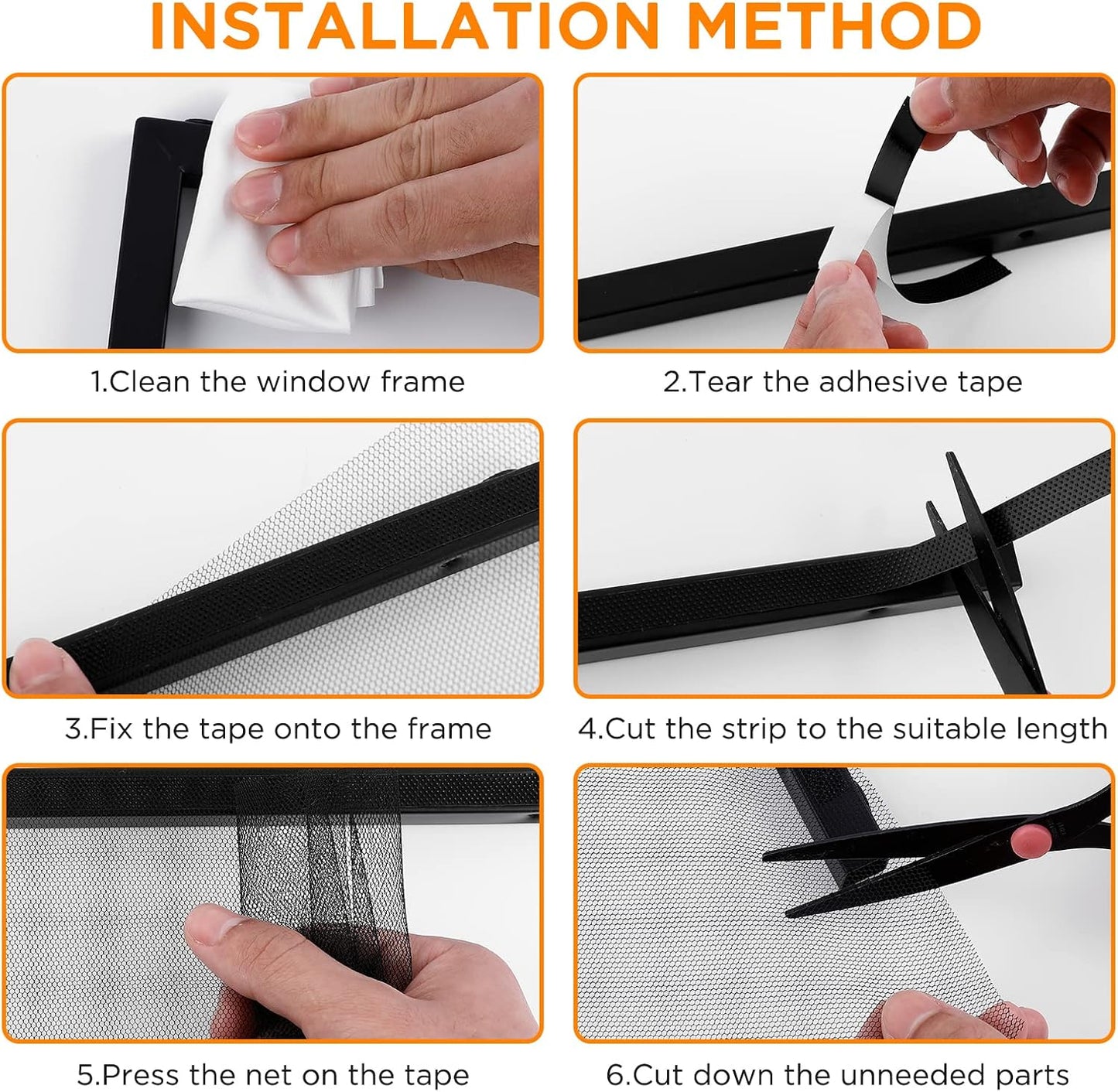 INSTALLATION METHOD

1.Clean the window frame

2.Tear the adhesive tape

3.Fix the tape onto the frame

4.Cut the strip to the suitable length

5.Press the net on the tape

6.Cut down the unneeded parts